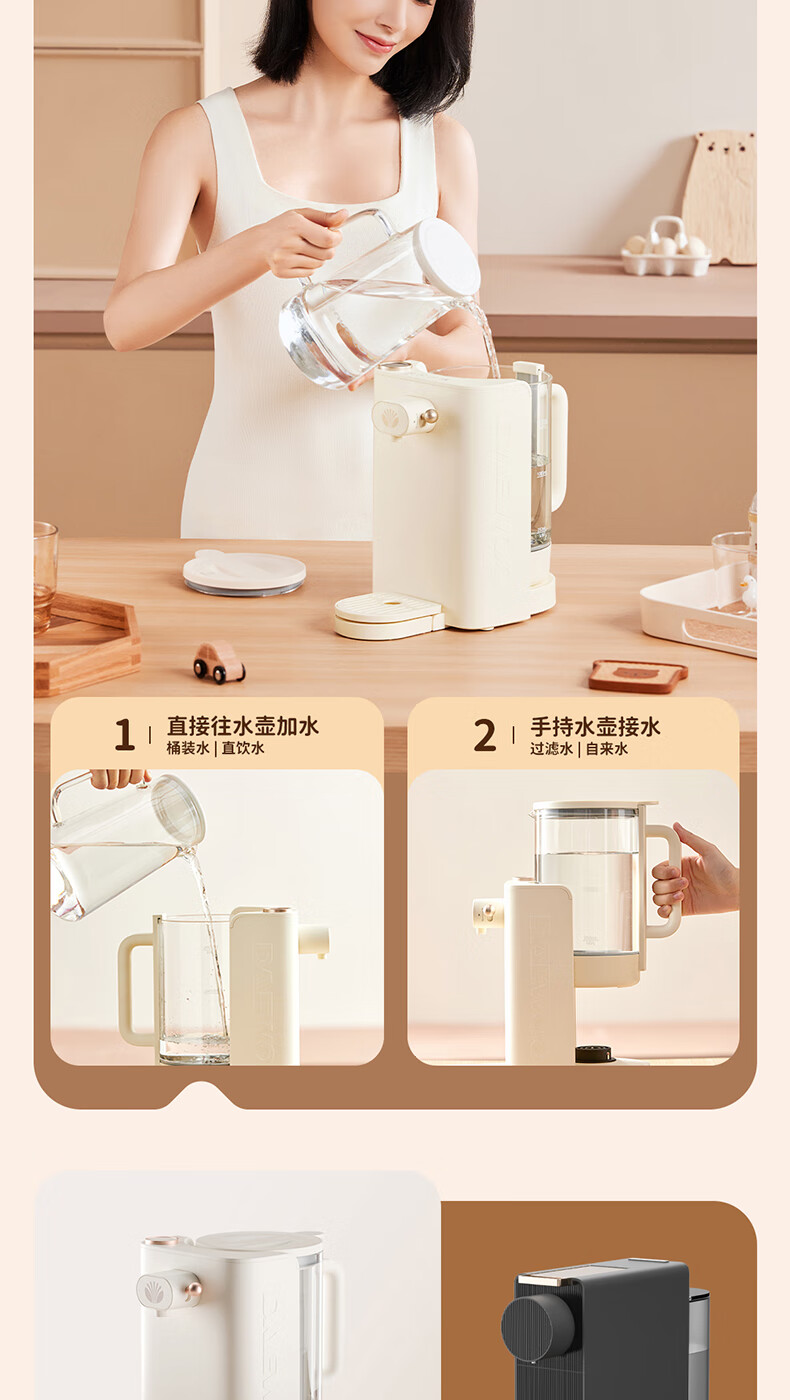 1 | 直接往水壶加水
桶装水 | 直饮水

2 | 手持水壶接水
过滤水 | 自来水