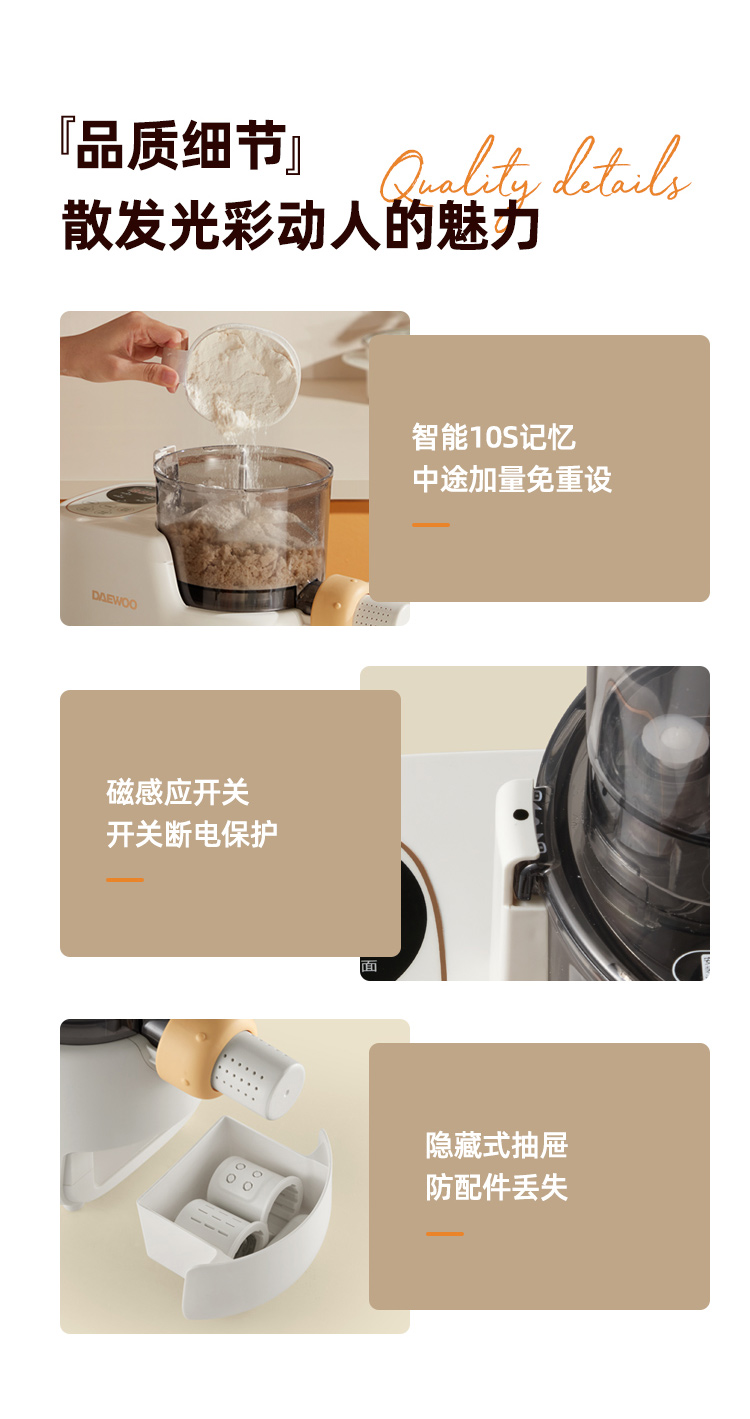 『品质细节』
Quality details
散发光彩动人的魅力

DAEWOO

智能10S记忆
中途加量免重设

磁感应开关
开关断电保护

面

隐藏式抽屉
防配件丢失