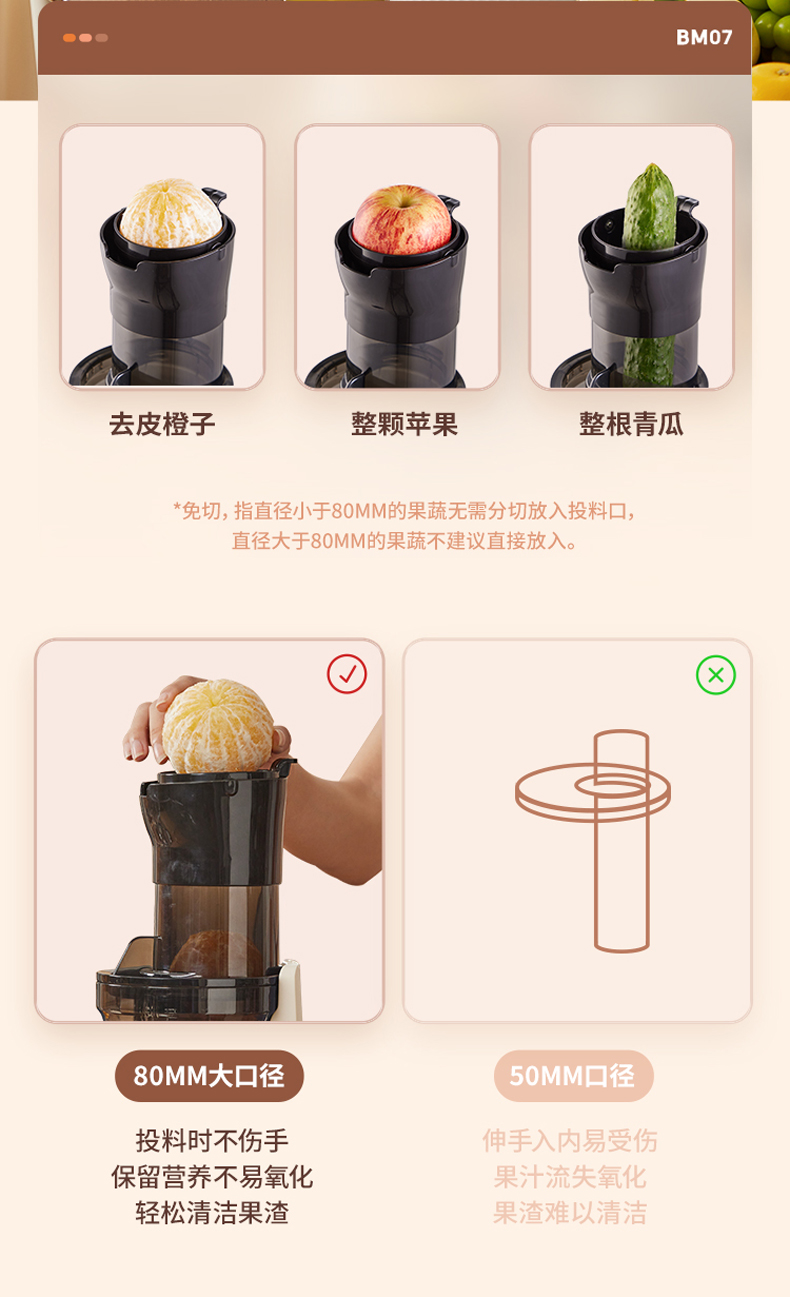 BM07

去皮橙子

整颗苹果

整根青瓜

*免切，指直径小于80MM的果蔬无需分切放入投料口，直径大于80MM的果蔬不建议直接放入。

80MM大口径

投料时不伤手
保留营养不易氧化
轻松清洁果渣

50MM口径

伸手入内易受伤
果汁流失氧化
果渣难以清洁