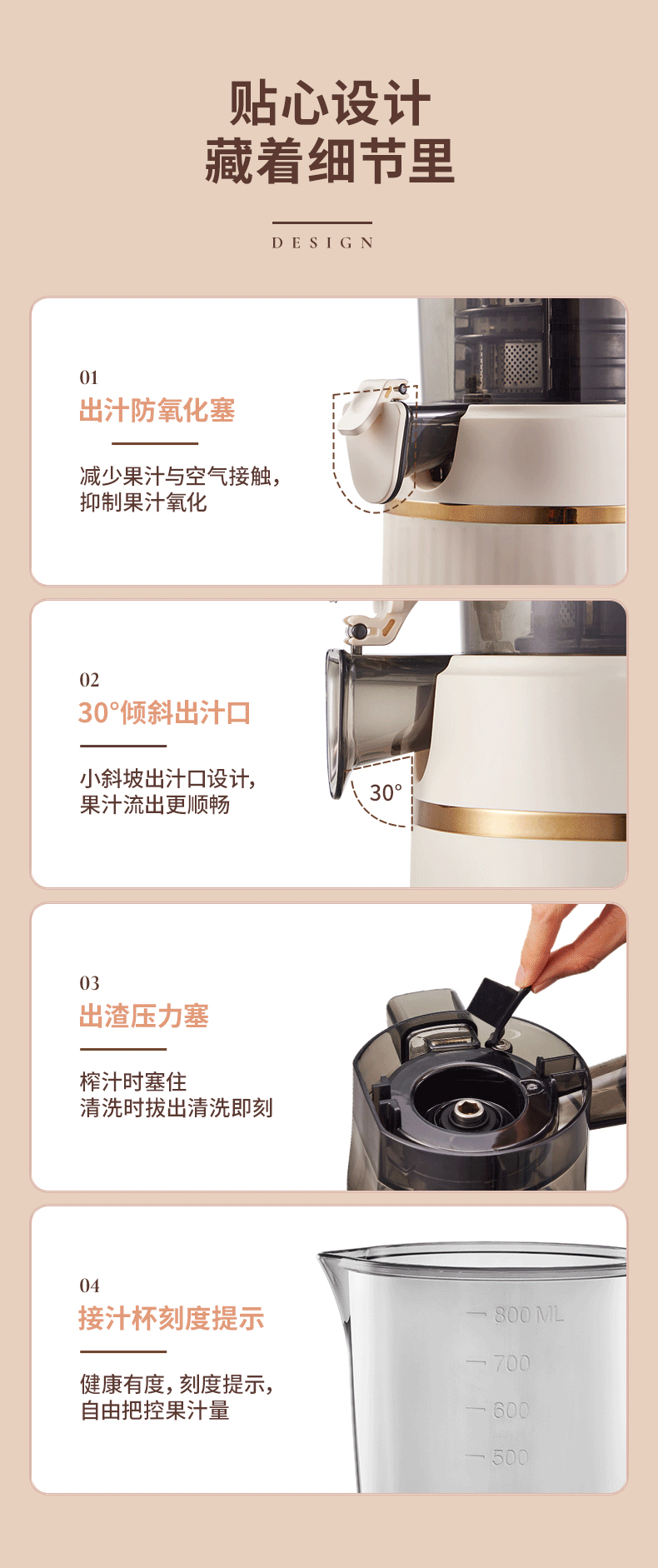 贴心设计
藏着细节里

DESIGN

01
出汁防氧化塞

减少果汁与空气接触,
抑制果汁氧化

02
30°倾斜出汁口

小斜坡出汁口设计,
果汁流出更顺畅

30°

03
出渣压力塞

榨汁时塞住
清洗时拔出清洗即刻

04
接汁杯刻度提示

健康有度,刻度提示,
自由把控果汁量

800 ML
700
600
500