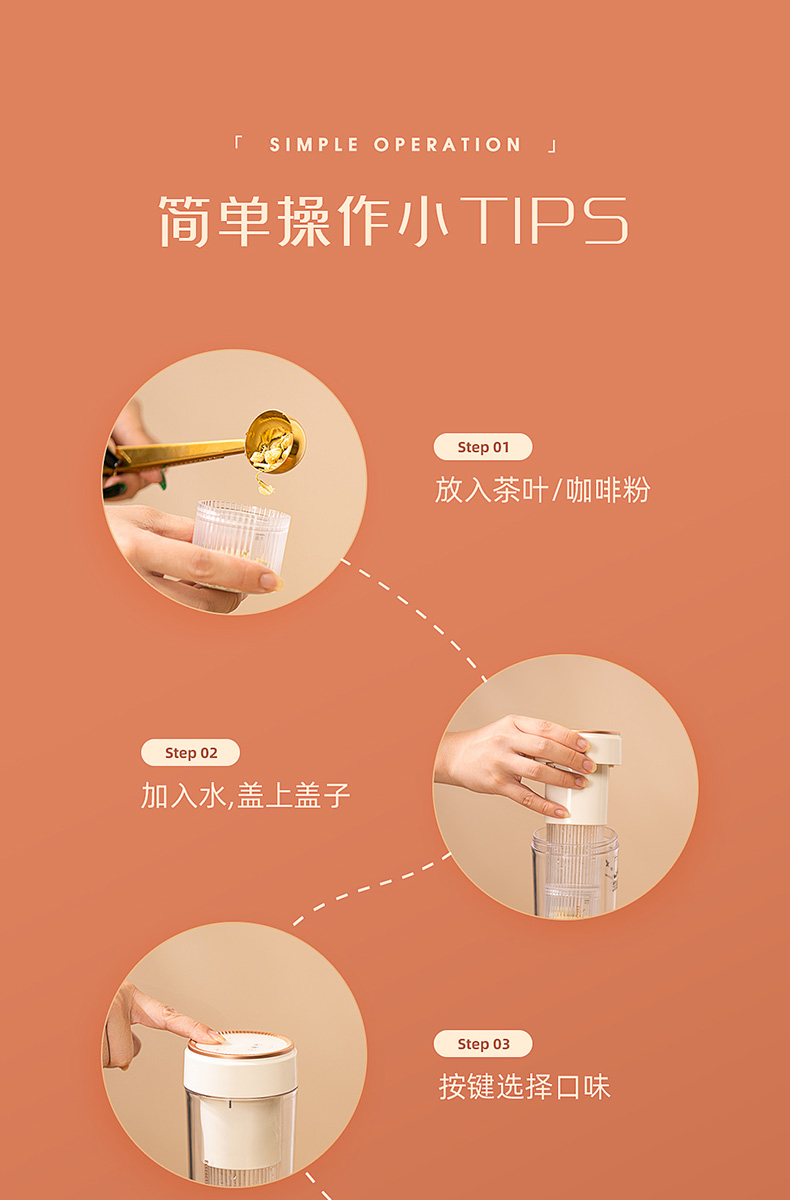 「 SIMPLE OPERATION 」

简单操作小TIPS

Step 01

放入茶叶/咖啡粉

Step 02

加入水,盖上盖子

Step 03

按键选择口味