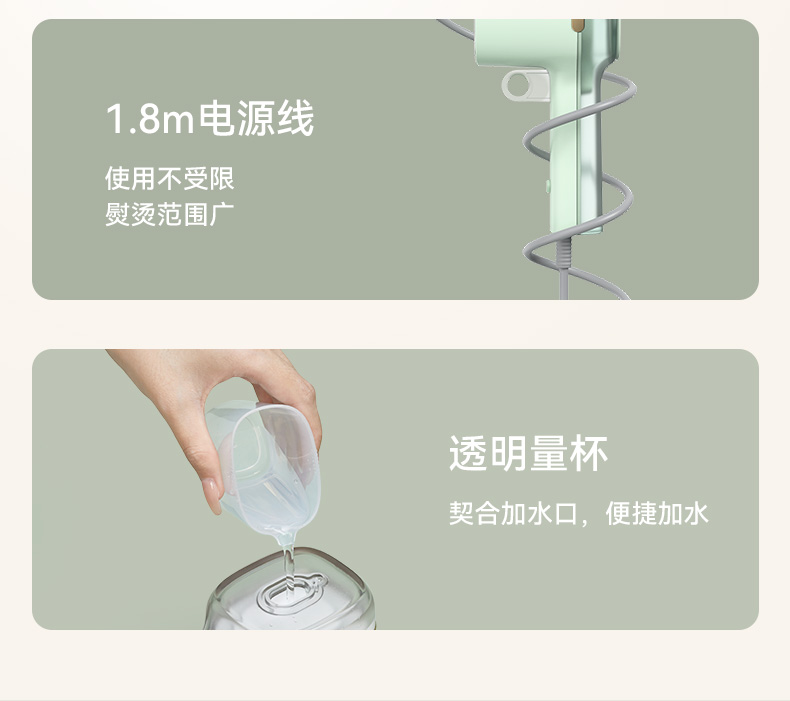 1.8m电源线

使用不受限
熨烫范围广

透明量杯

契合加水口，便捷加水