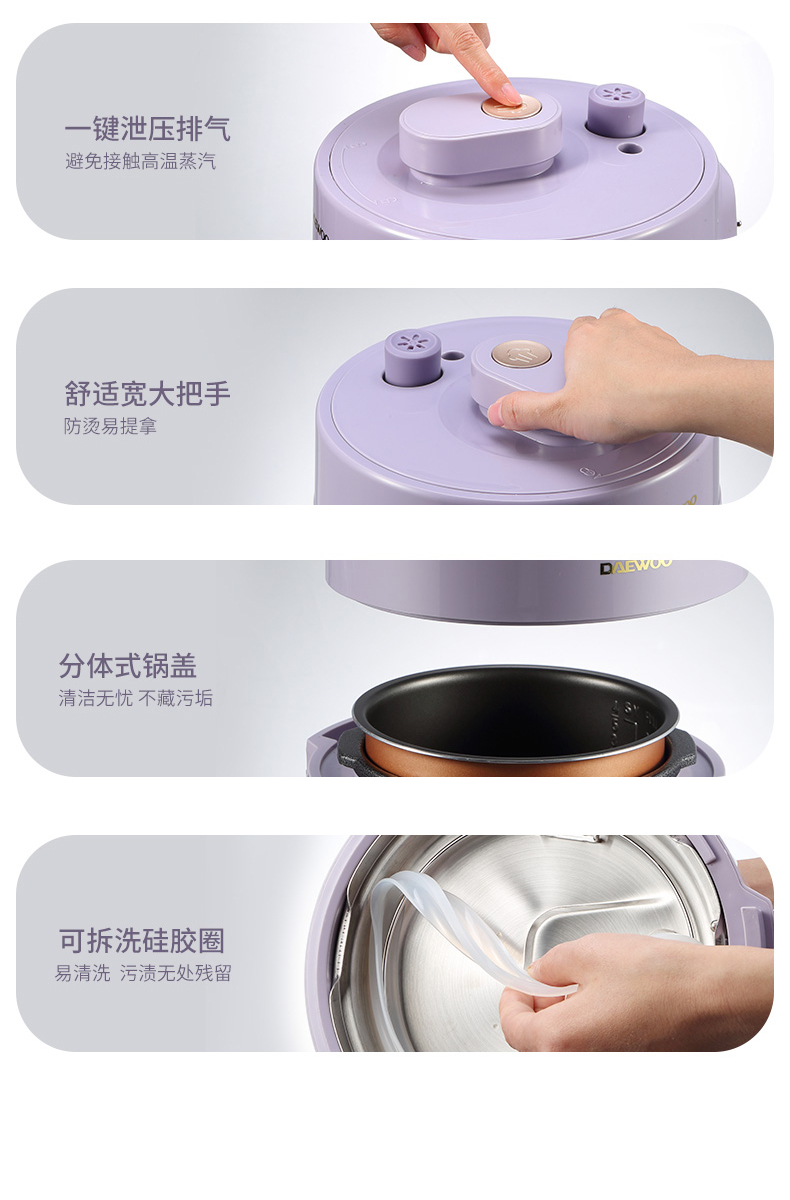 一键泄压排气
避免接触高温蒸汽

舒适宽大把手
防烫易提拿

DAEWOO

分体式锅盖
清洁无忧 不藏污垢

可拆洗硅胶圈
易清洗 污渍无处残留