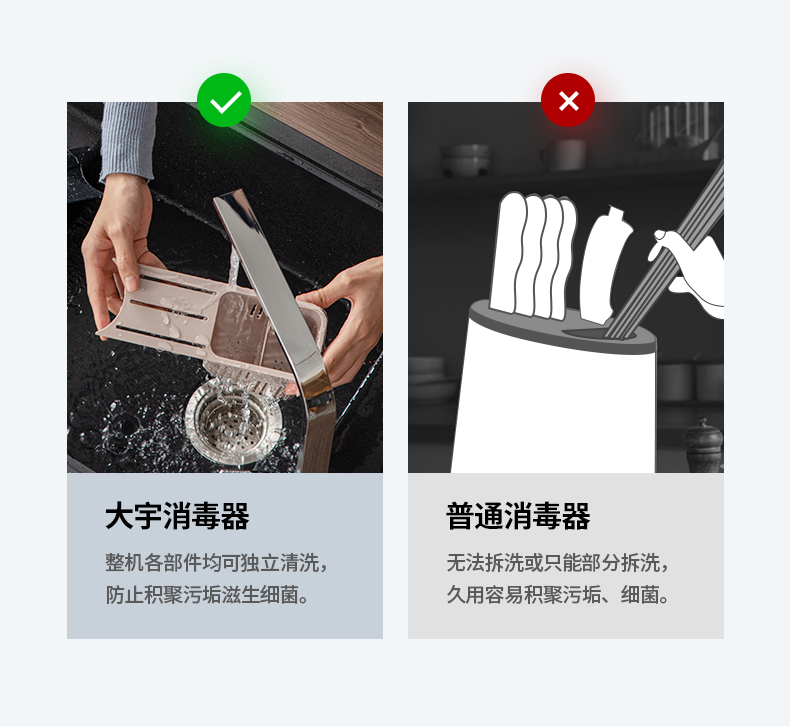 大宇消毒器

整机各部件均可独立清洗，防止积聚污垢滋生细菌。

普通消毒器

无法拆洗或只能部分拆洗，久用容易积聚污垢、细菌。