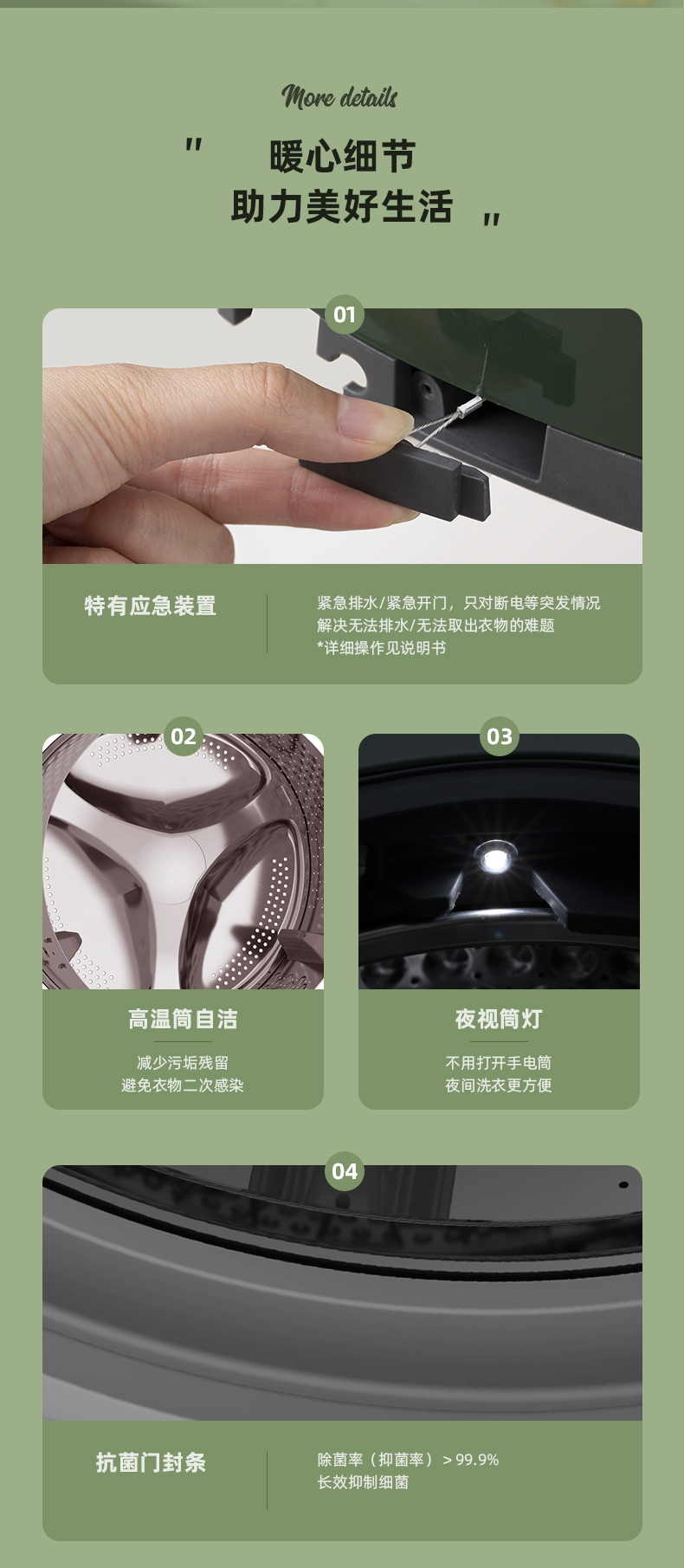 More details

" 暖心细节
助力美好生活 "

01

特有应急装置

紧急排水/紧急开门，只对断电等突发情况
解决无法排水/无法取出衣物的难题
*详细操作见说明书

02

高温筒自洁

减少污垢残留
避免衣物二次感染

03

夜视筒灯

不用打开手电筒
夜间洗衣更方便

04

抗菌门封条

除菌率（抑菌率）＞99.9%
长效抑制细菌