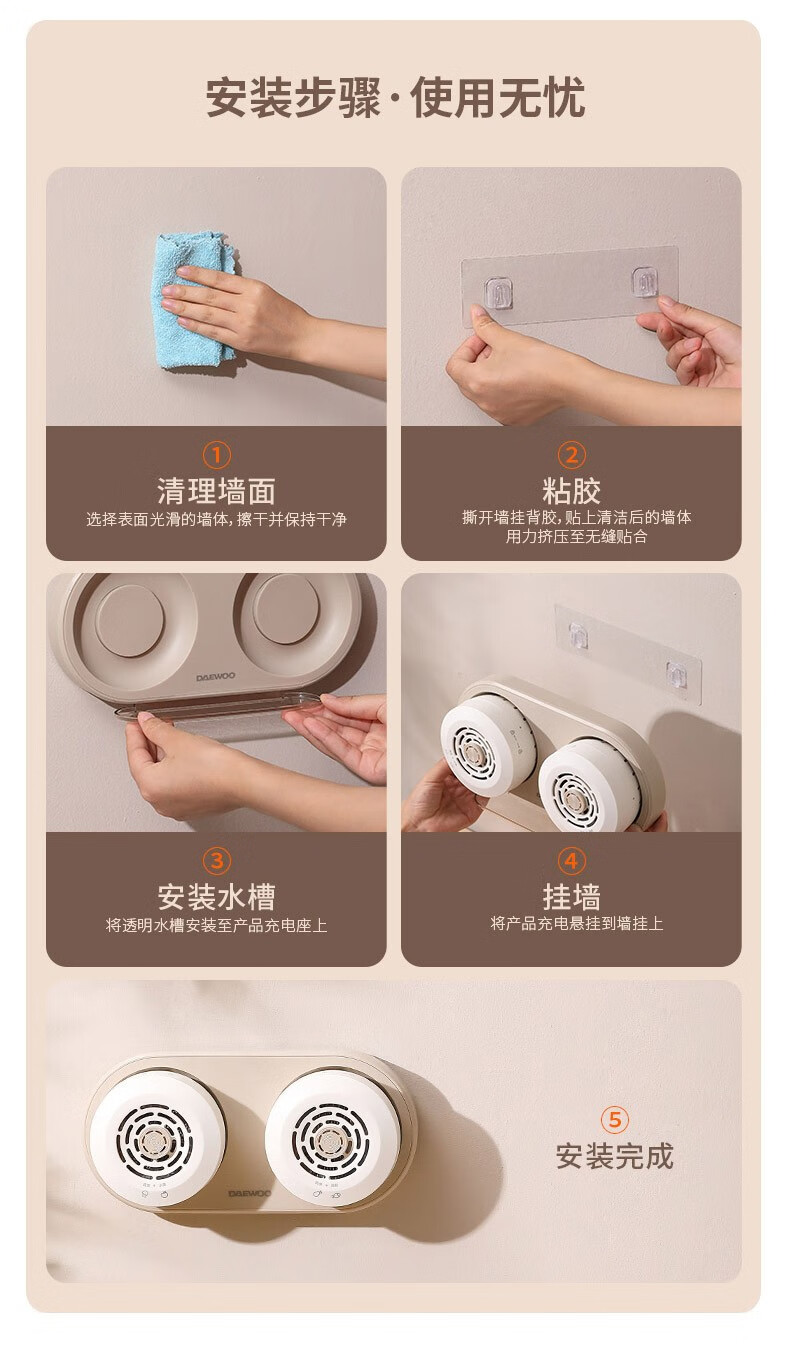 安装步骤·使用无忧

①
清理墙面
选择表面光滑的墙体，擦干并保持干净

②
粘胶
撕开墙挂背胶，贴上清洁后的墙体
用力挤压至无缝贴合

DAEWOO

③
安装水槽
将透明水槽安装至产品充电座上

④
挂墙
将产品充电悬挂到墙挂上

DAEWOO

⑤
安装完成