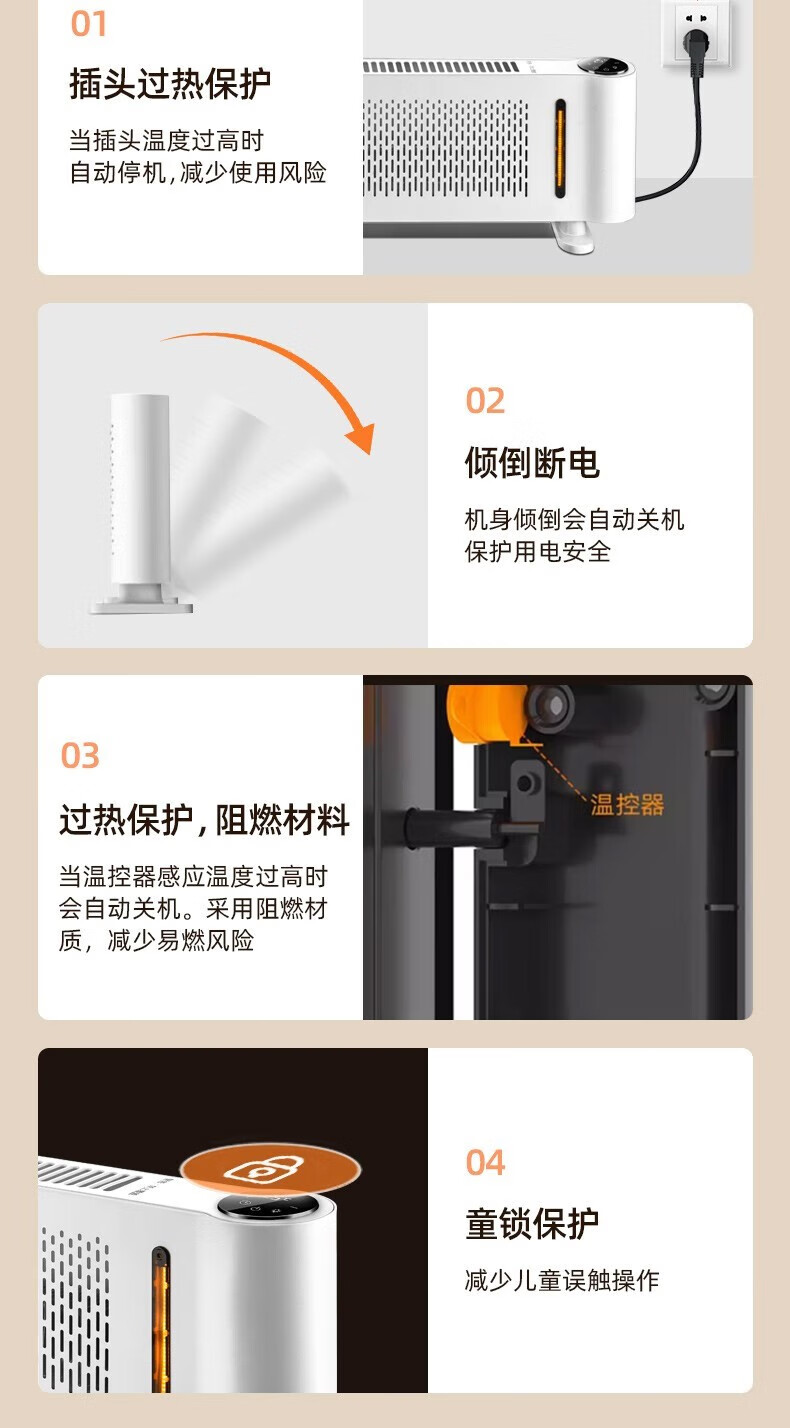 01
插头过热保护
当插头温度过高时
自动停机，减少使用风险

02
倾倒断电
机身倾倒会自动关机
保护用电安全

03
过热保护，阻燃材料
当温控器感应温度过高时会自动关机。采用阻燃材质，减少易燃风险

温控器

04
童锁保护
减少儿童误触操作