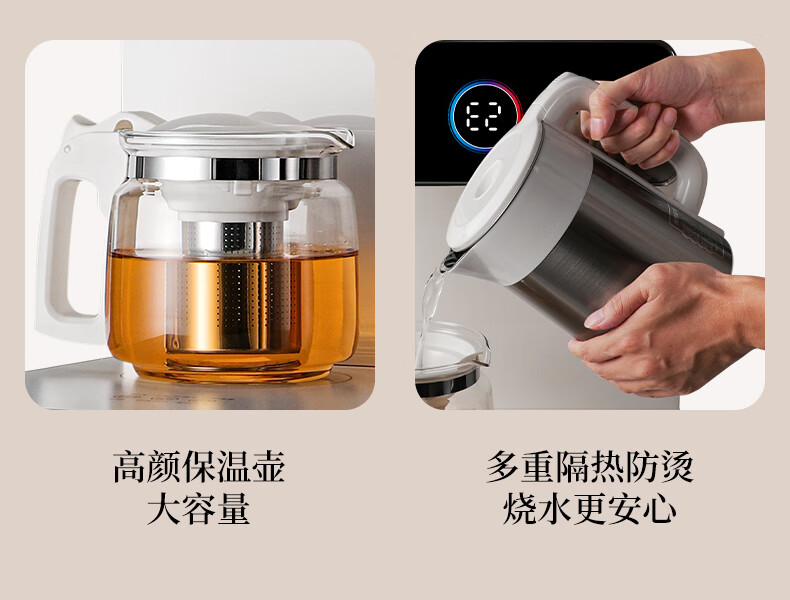 E2

高颜保温壶
大容量

多重隔热防烫
烧水更安心