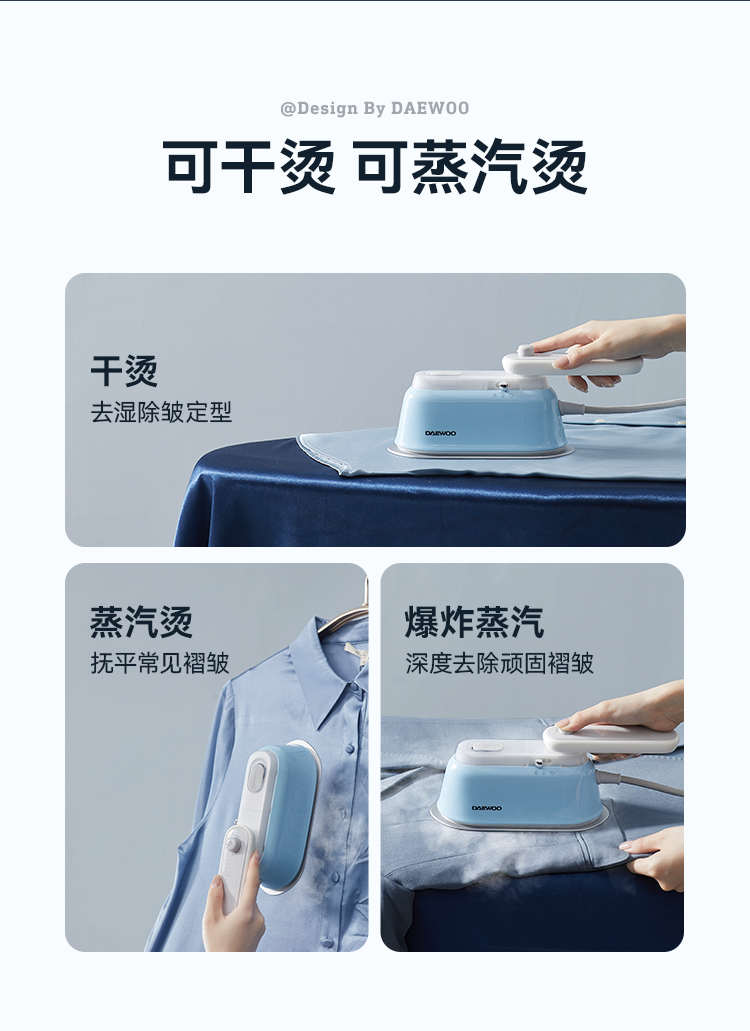 @Design By DAEWOO

可干烫 可蒸汽烫

干烫
去湿除皱定型

DAEWOO

蒸汽烫
抚平常见褶皱

爆炸蒸汽
深度去除顽固褶皱

DAEWOO