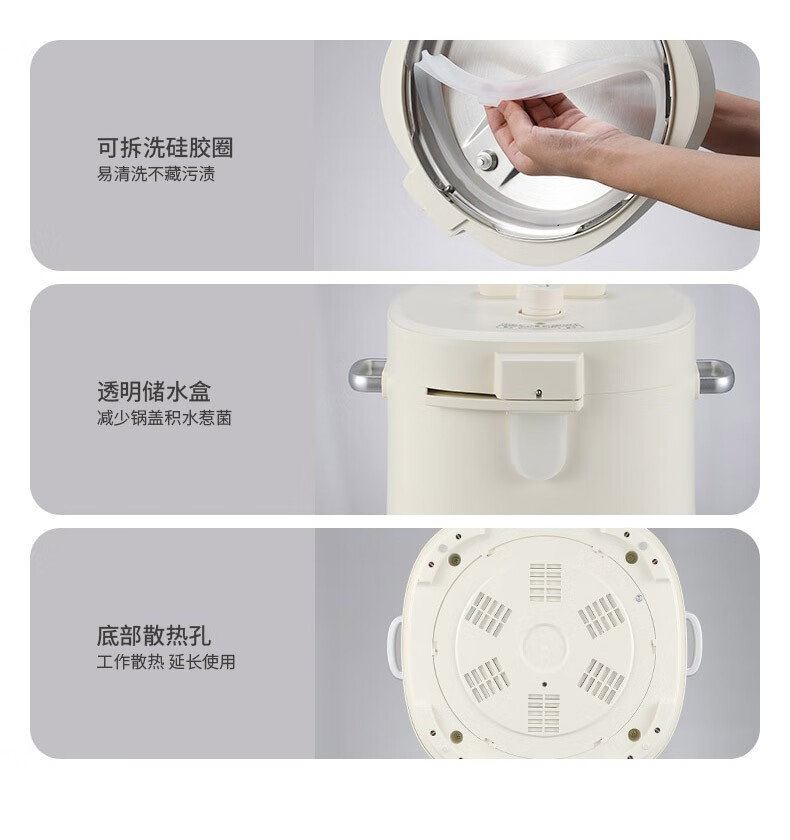 可拆洗硅胶圈
易清洗不藏污渍

透明储水盒
减少锅盖积水惹菌

底部散热孔
工作散热 延长使用