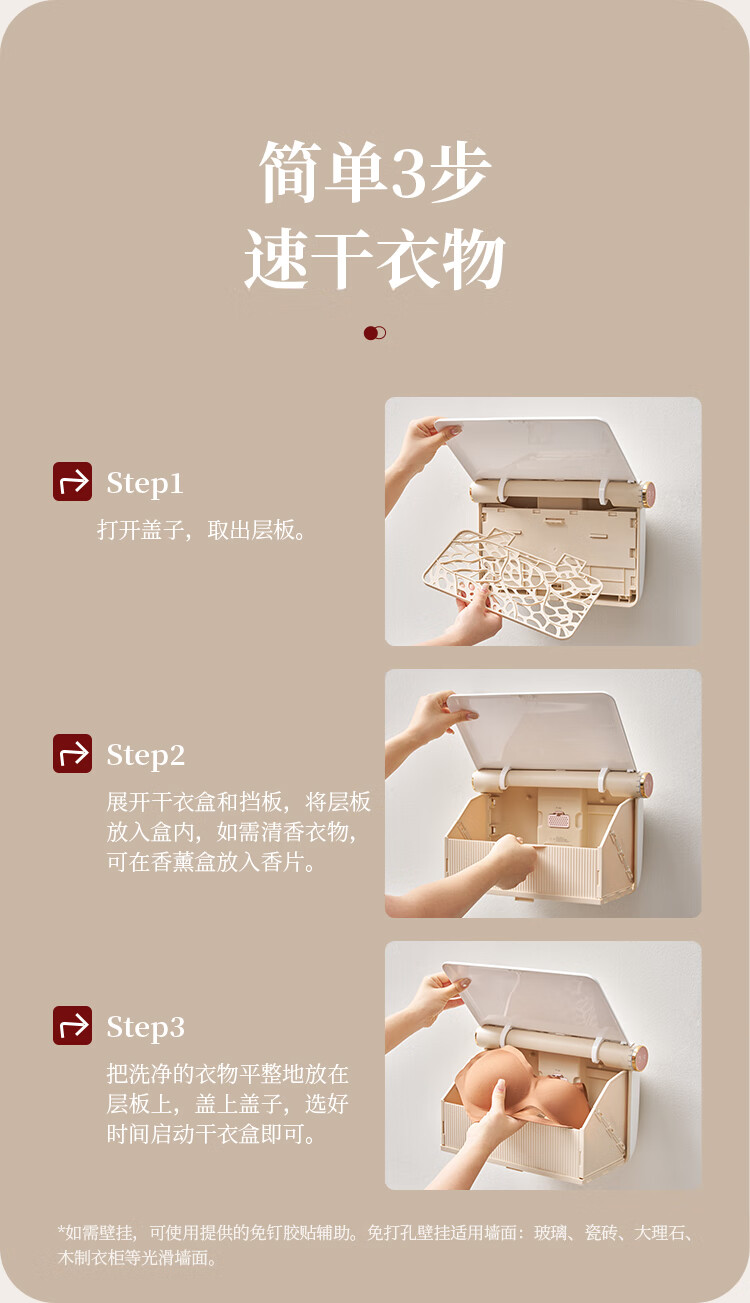 简单3步
速干衣物

Step1
打开盖子，取出层板。

Step2
展开干衣盒和挡板，将层板放入盒内，如需清香衣物，可在香薰盒放入香片。

Step3
把洗净的衣物平整地放在层板上，盖上盖子，选好时间启动干衣盒即可。

*如需壁挂，可使用提供的免钉胶贴辅助。免打孔壁挂适用墙面：玻璃、瓷砖、大理石、木制衣柜等光滑墙面。