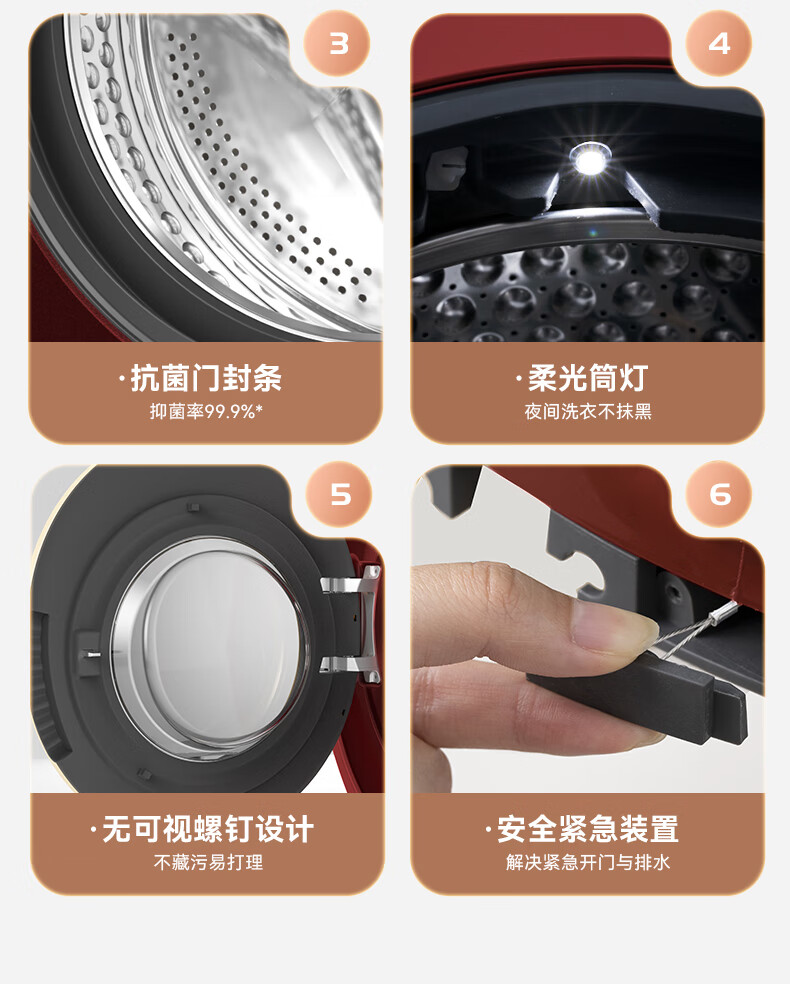 3

·抗菌门封条
抑菌率99.9%*

4

·柔光筒灯
夜间洗衣不抹黑

5

·无可视螺钉设计
不藏污易打理

6

·安全紧急装置
解决紧急开门与排水