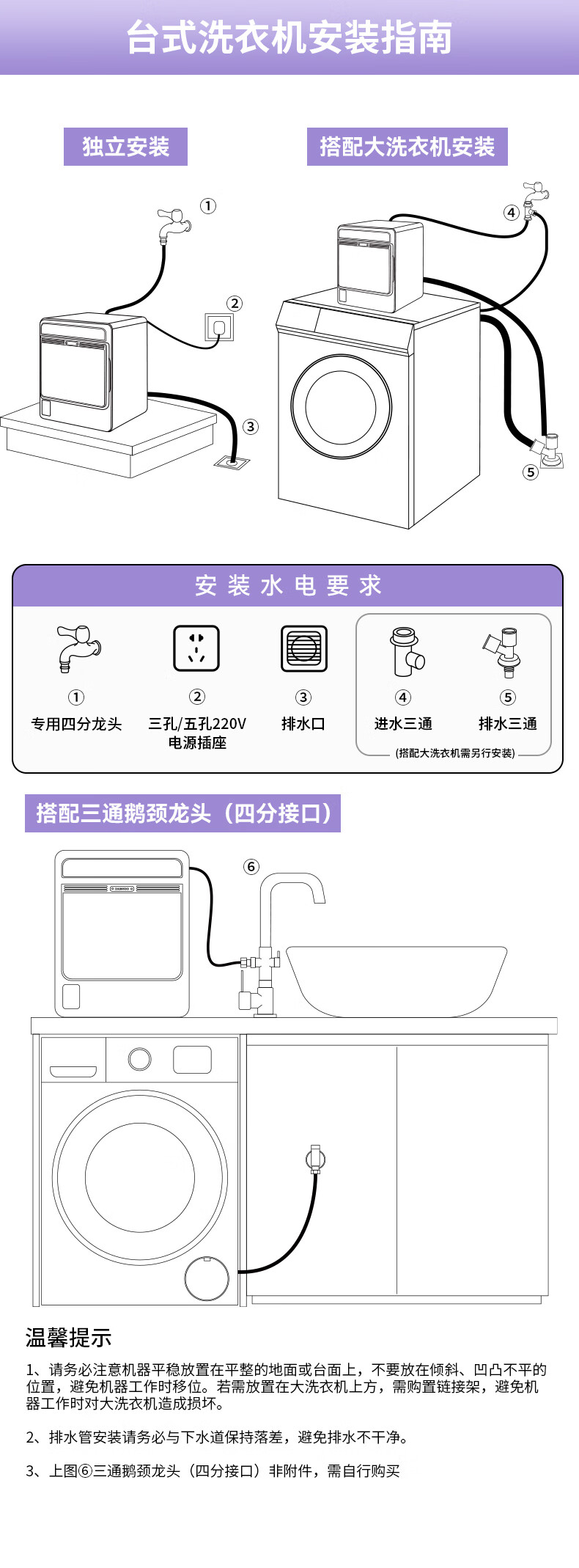 台式洗衣机安装指南

独立安装

①

②

③

搭配大洗衣机安装

④

⑤

安装水电要求

①
专用四分龙头

②
三孔/五孔220V
电源插座

③
排水口

④
进水三通

⑤
排水三通

(搭配大洗衣机需另行安装)

搭配三通鹅颈龙头（四分接口）

⑥

温馨提示

1、请务必注意机器平稳放置在平整的地面或台面上，不要放在倾斜、凹凸不平的位置，避免机器工作时移位。若需放置在大洗衣机上方，需购置链接架，避免机器工作时对大洗衣机造成损坏。

2、排水管安装请务必与下水道保持落差，避免排水不干净。

3、上图⑥三通鹅颈龙头（四分接口）非附件，需自行购买