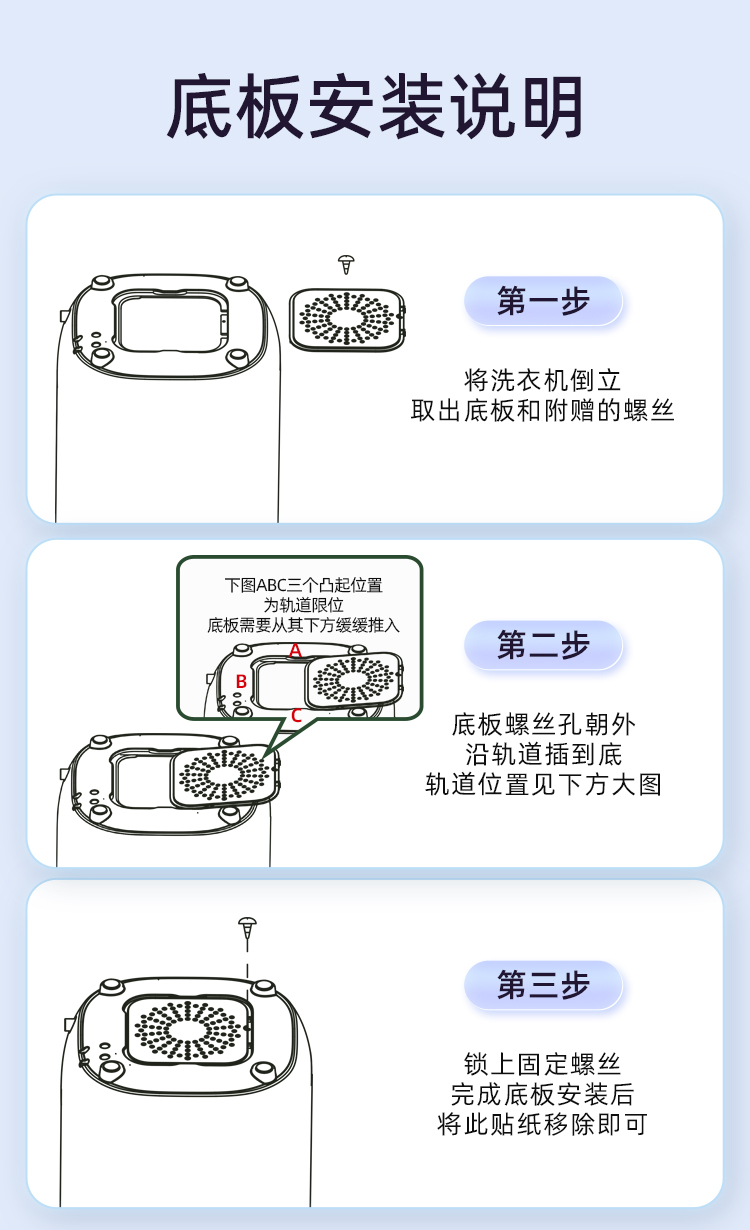 底板安装说明

第一步

将洗衣机倒立
取出底板和附赠的螺丝

下图ABC三个凸起位置
为轨道限位
底板需要从其下方缓缓推入

A
B
C

第二步

底板螺丝孔朝外
沿轨道插到底
轨道位置见下方大图

第三步

锁上固定螺丝
完成底板安装后
将此贴纸移除即可