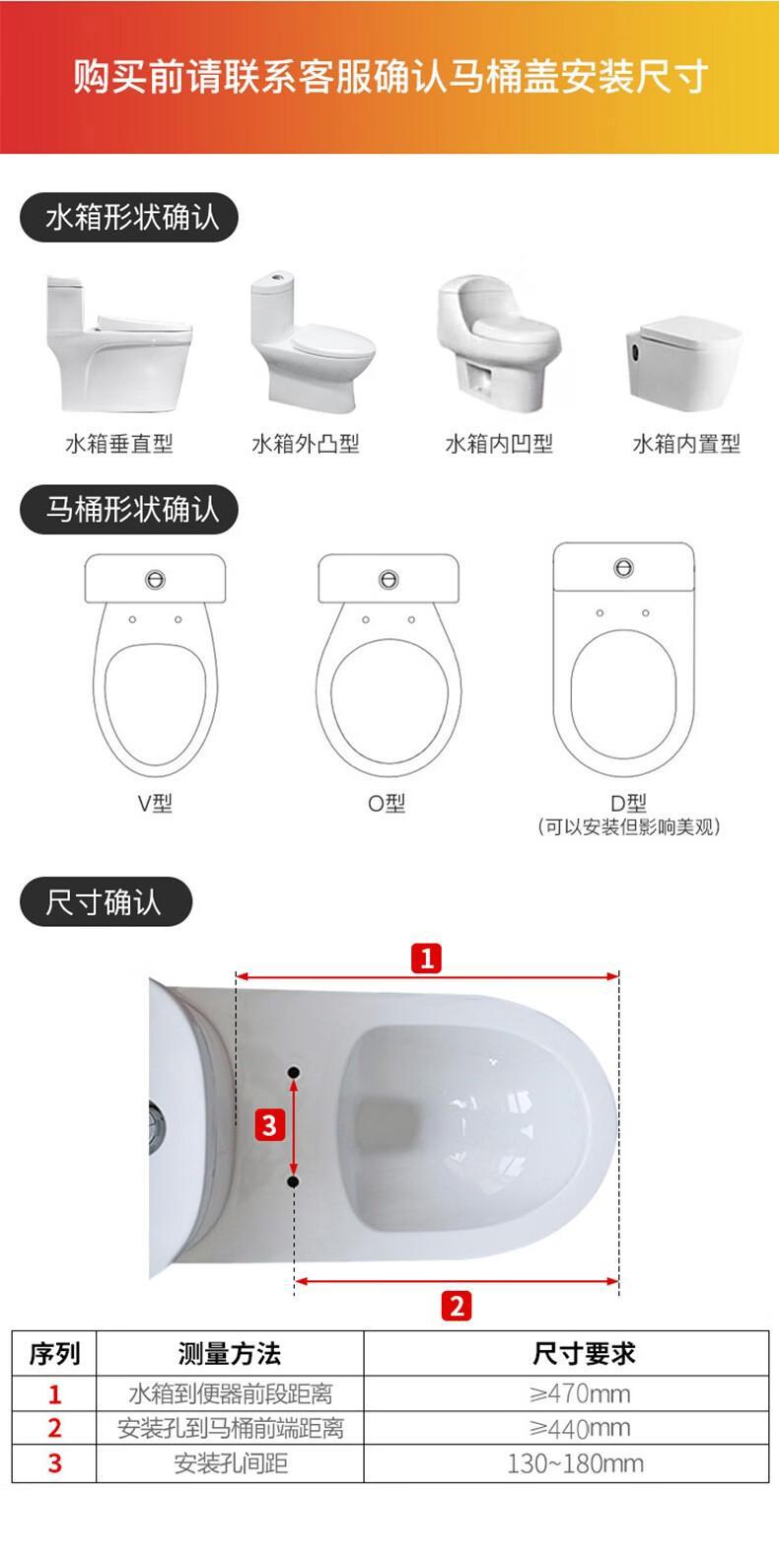 购买前请联系客服确认马桶盖安装尺寸

水箱形状确认

水箱垂直型
水箱外凸型
水箱内凹型
水箱内置型

马桶形状确认

V型
O型
D型
(可以安装但影响美观)

尺寸确认

1
3
2

| 序列 | 测量方法 | 尺寸要求 |
|---|---|---|
| 1 | 水箱到便器前段距离 | ≥470mm |
| 2 | 安装孔到马桶前端距离 | ≥440mm |
| 3 | 安装孔间距 | 130~180mm |